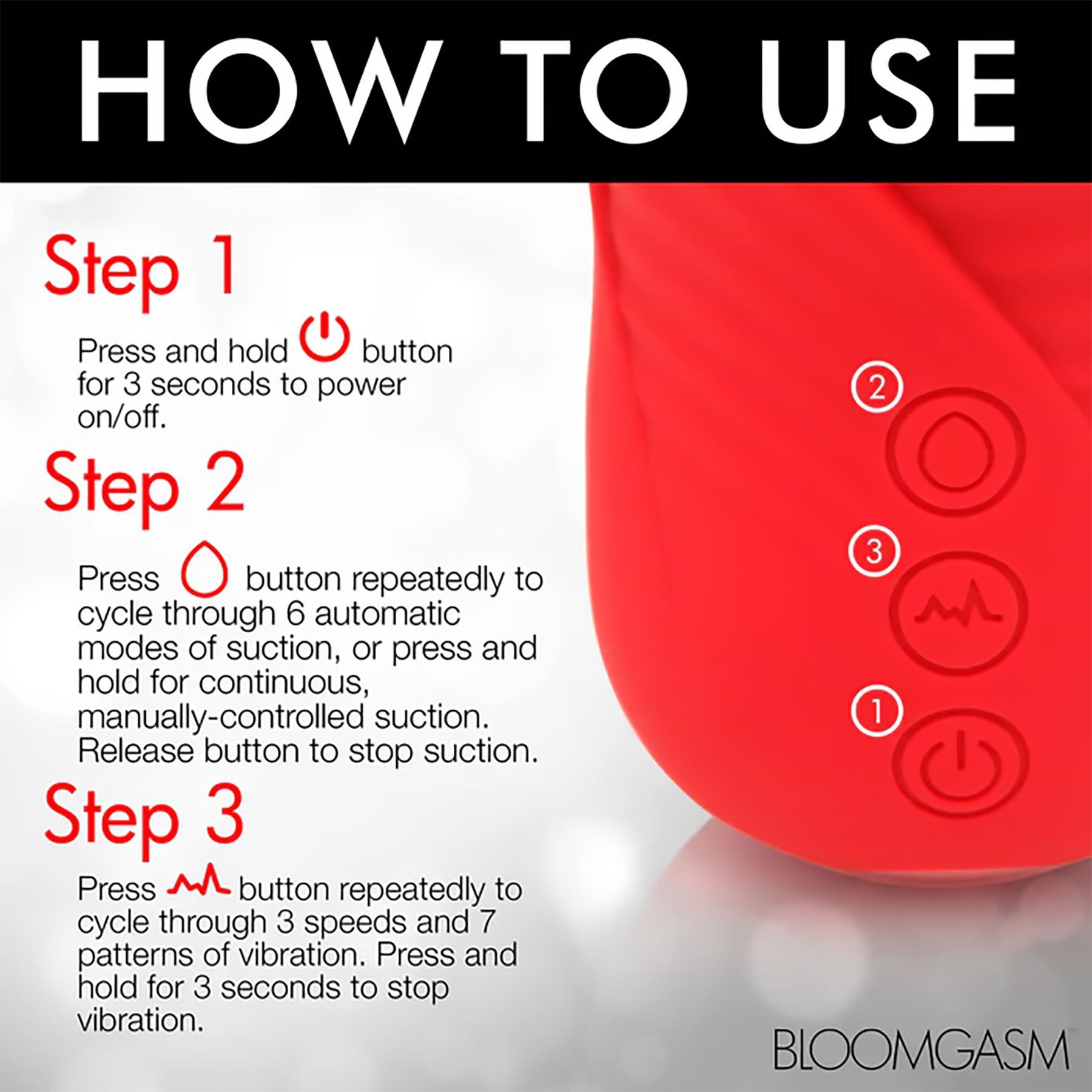 HOW TO USE

Step 1

Press and hold button for 3 seconds to power on/off.

Step 2

Press button repeatedly to cycle through 6 automatic modes of suction, or press and hold for continuous, manually-controlled suction. Release button to stop suction.

Step 3

Press button repeatedly to cycle through 3 speeds and 7 patterns of vibration. Press and hold for 3 seconds to stop vibration.

2

3

1

BLOOMGASM